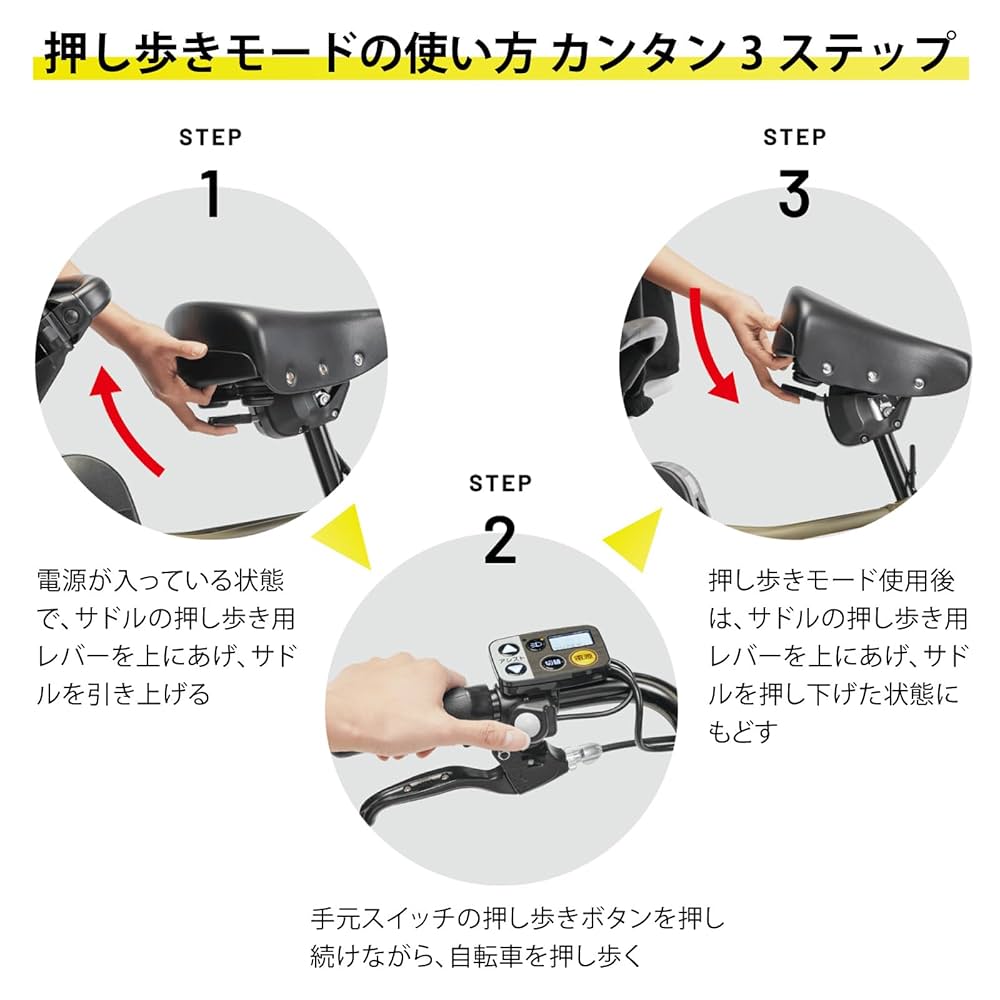 押し歩きモードの使い方 カンタン 3 ステップ

STEP
1

電源が入っている状態で、サドルの押し歩き用レバーを上にあげ、サドルを引き上げる

STEP
2

アシスト
切替
電源

手元スイッチの押し歩きボタンを押し続けながら、自転車を押し歩く

STEP
3

押し歩きモード使用後は、サドルの押し歩き用レバーを上にあげ、サドルを押し下げた状態にもどす